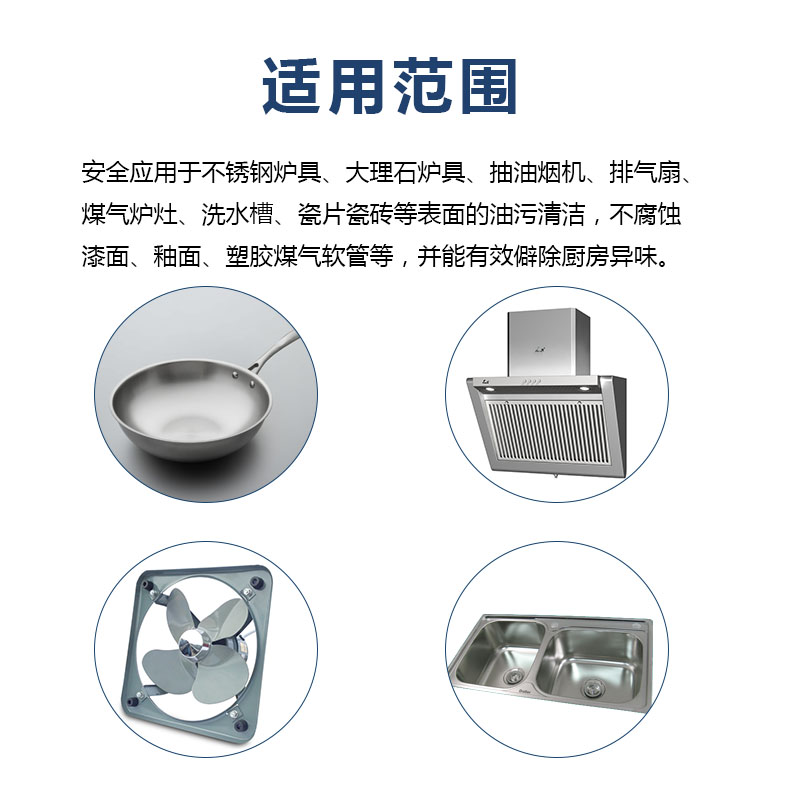 适用范围

安全应用于不锈钢炉具、大理石炉具、抽油烟机、排气扇、煤气炉灶、洗水槽、瓷片瓷砖等表面的油污清洁，不腐蚀漆面、釉面、塑胶煤气软管等，并能有效僻除厨房异味。