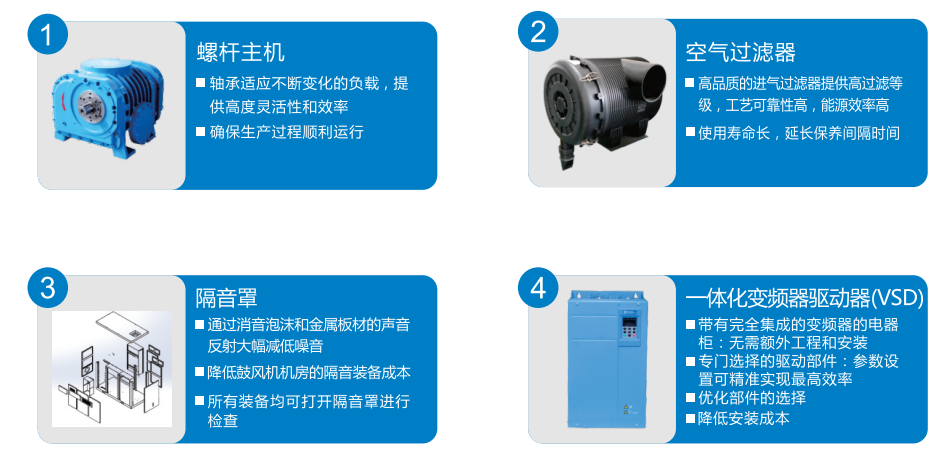 1

螺杆主机

■ 轴承适应不断变化的负载，提供高度灵活性和效率

■ 确保生产过程顺利运行

2

空气过滤器

■ 高品质的进气过滤器提供高过滤等级，工艺可靠性高，能源效率高

■ 使用寿命长，延长保养间隔时间

3

隔音罩

■ 通过消音泡沫和金属板材的声音反射大幅减低噪音

■ 降低鼓风机机房的隔音装备成本

■ 所有装备均可打开隔音罩进行检查

4

一体化变频器驱动器(VSD)

■ 带有完全集成的变频器的电器柜：无需额外工程和安装

■ 专门选择的驱动部件：参数设置可精准实现最高效率

■ 优化部件的选择

■ 降低安装成本