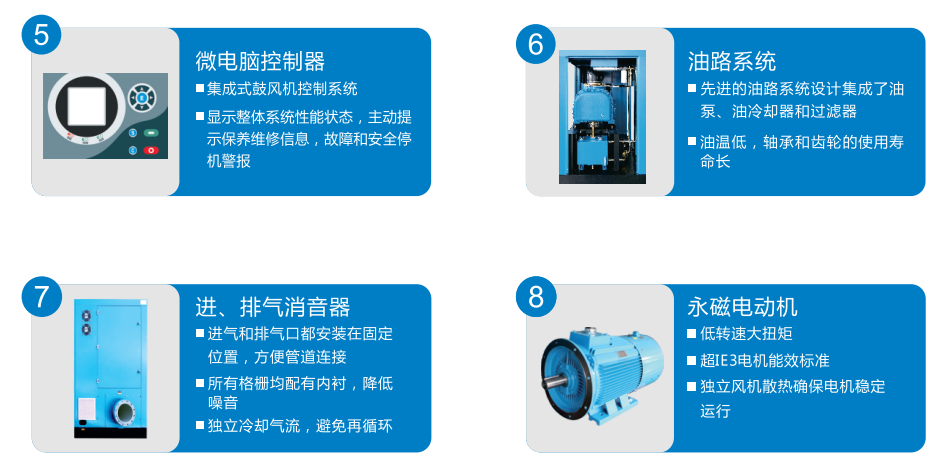 5

微电脑控制器

■ 集成式鼓风机控制系统

■ 显示整体系统性能状态，主动提示保养维修信息，故障和安全停机警报

6

油路系统

■ 先进的油路系统设计集成了油泵、油冷却器和过滤器

■ 油温低，轴承和齿轮的使用寿命长

7

进、排气消音器

■ 进气和排气口都安装在固定位置，方便管道连接

■ 所有格栅均配有内衬，降低噪音

■ 独立冷却气流，避免再循环

8

永磁电动机

■ 低转速大扭矩

■ 超IE3电机能效标准

■ 独立风机散热确保电机稳定运行